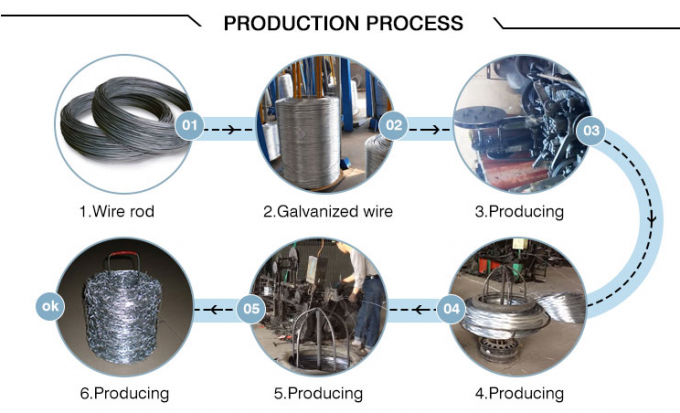 PRODUCTION PROCESS

01

02

03

1.Wire rod

2.Galvanized wire

3.Producing

ok

05

04

6.Producing

5.Producing

4.Producing